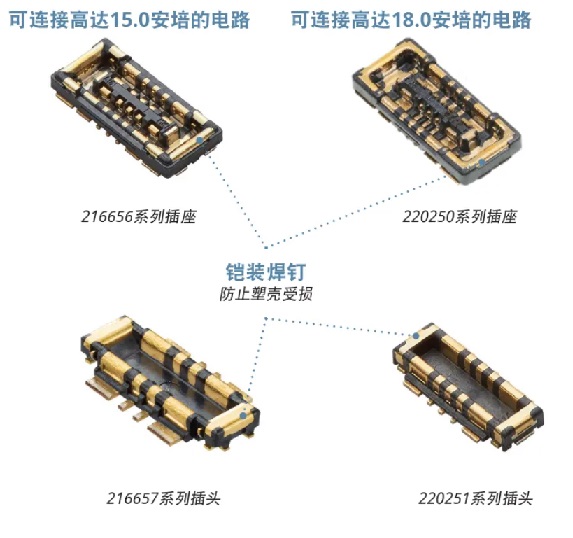 可连接高达15.0安培的电路

可连接高达18.0安培的电路

216656系列插座

220250系列插座

铠装焊钉
防止塑壳受损

216657系列插头

220251系列插头